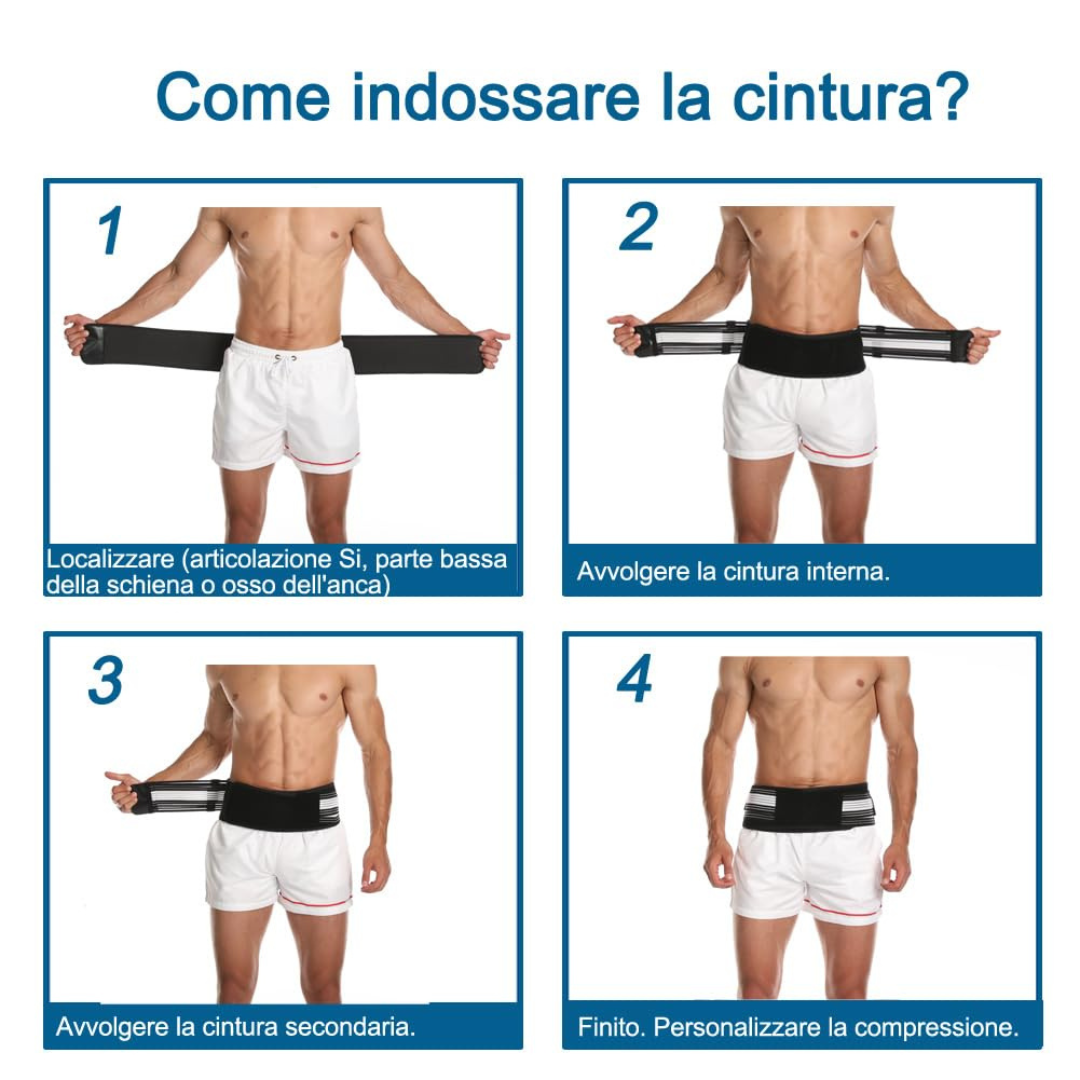 Come indossare la cintura?

1

Localizzare (articolazione Si, parte bassa della schiena o osso dell'anca)

2

Avvolgere la cintura interna.

3

Avvolgere la cintura secondaria.

4

Finito. Personalizzare la compressione.